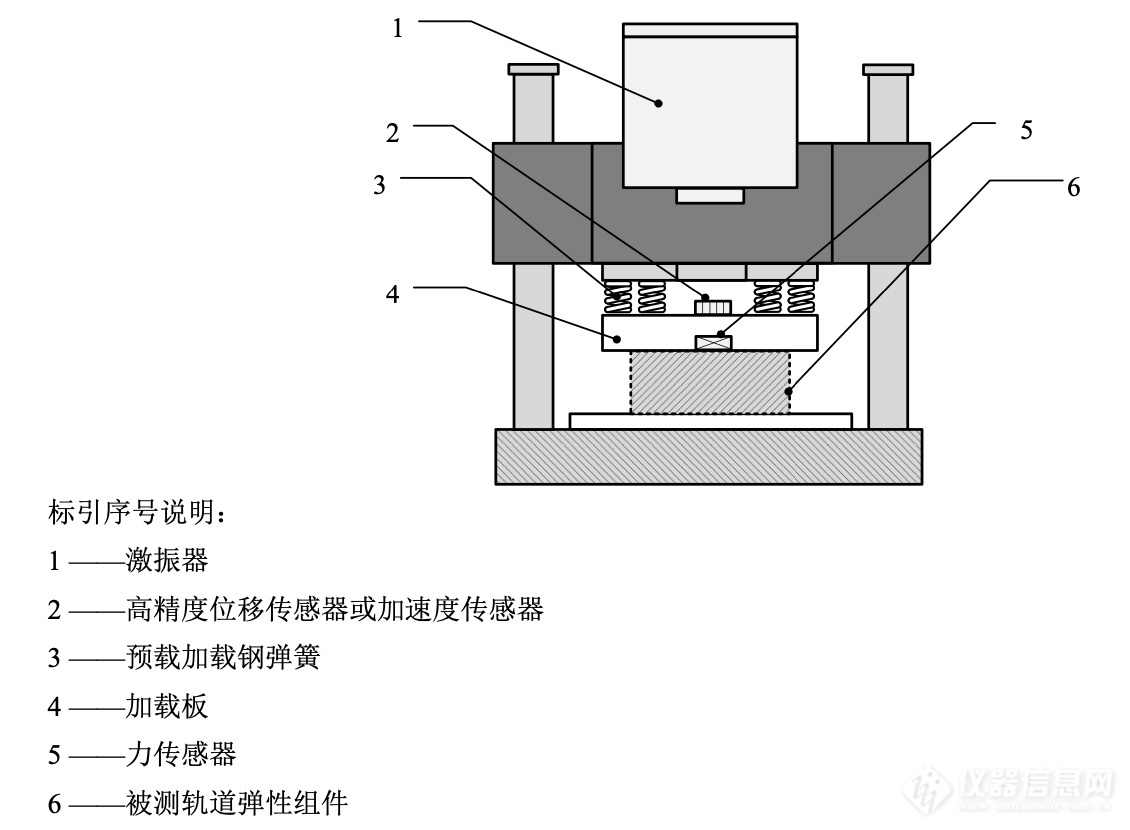 1

2

3

4

5

6

标引序号说明：

1 ——激振器

2 ——高精度位移传感器或加速度传感器

3 ——预载加载钢弹簧

4 ——加载板

5 ——力传感器

6 ——被测轨道弹性组件

仪器信息网